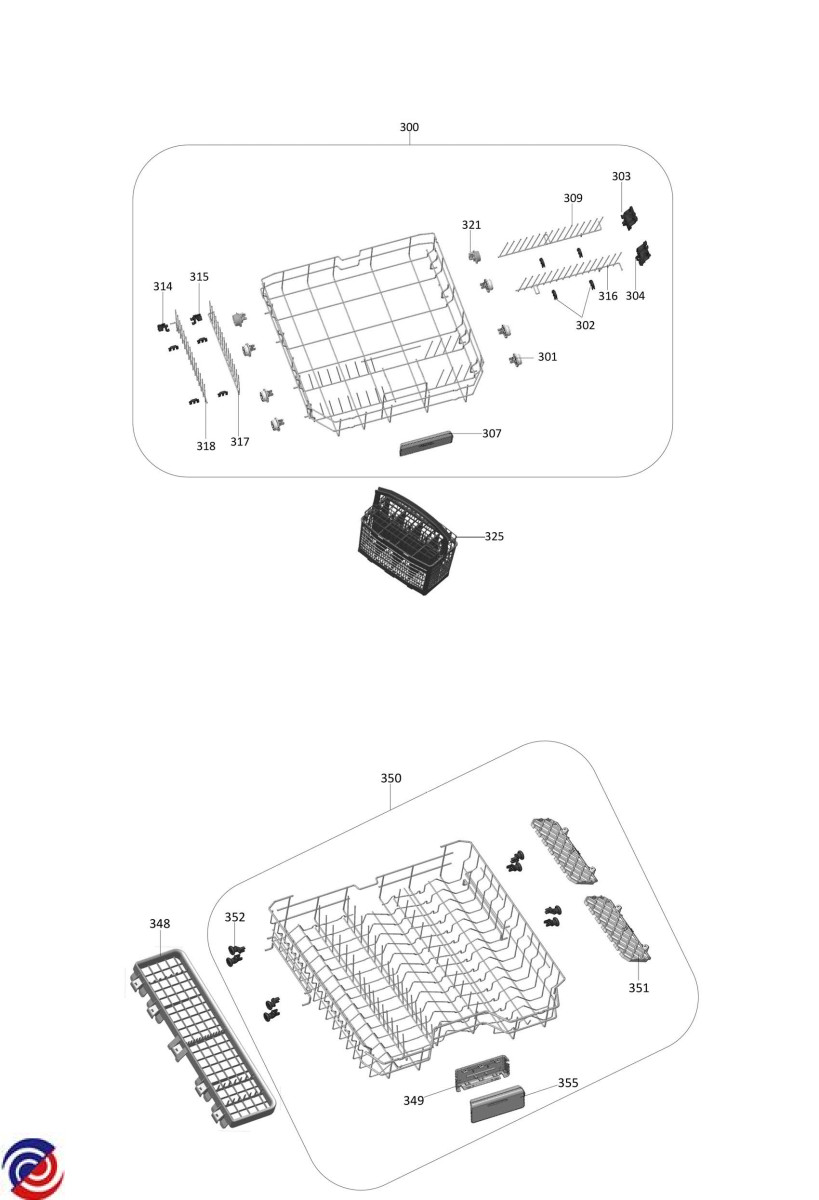 300

303
309
321
314 315
316 304
302
301
318 317
307

325

350

348 352
351
349 355